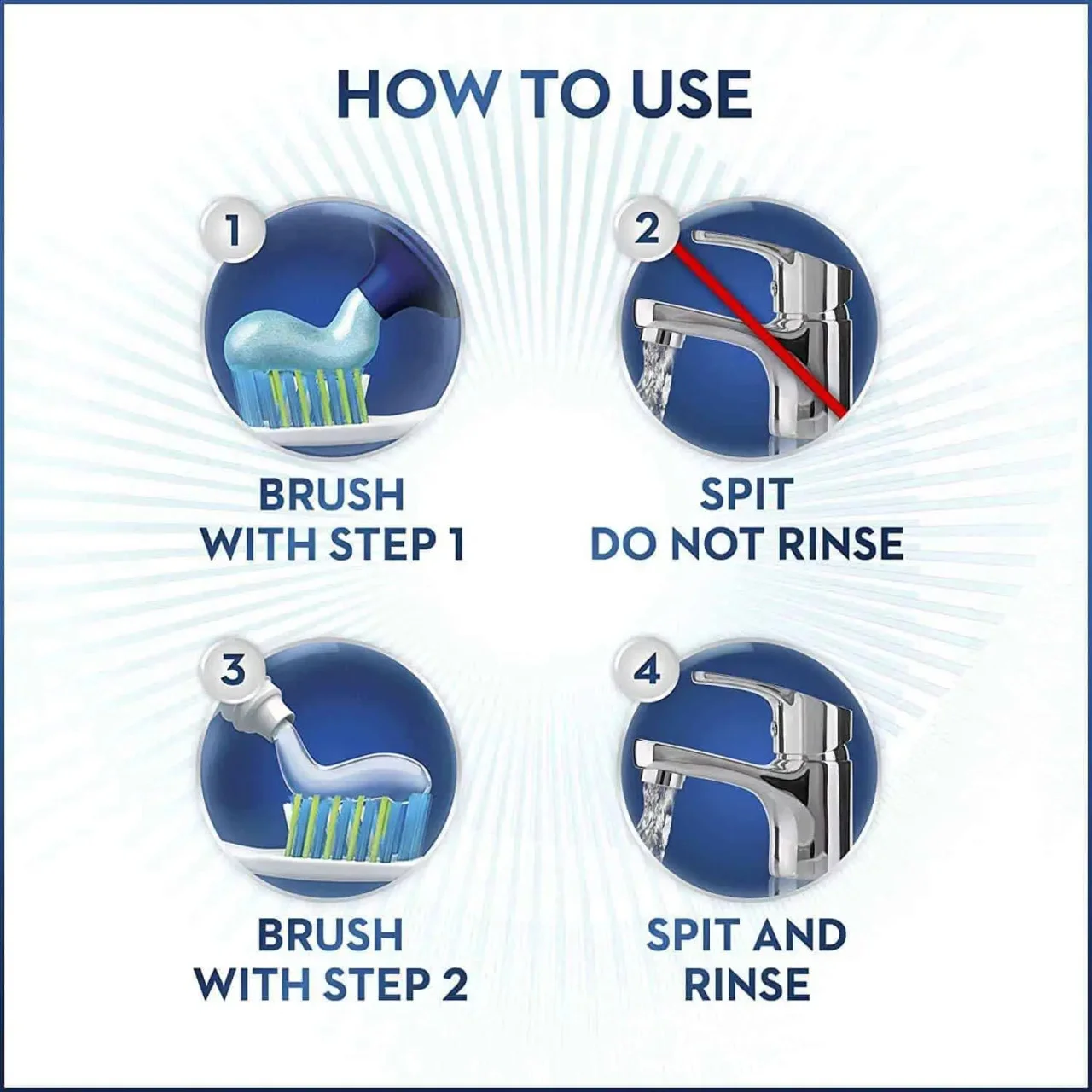 HOW TO USE

1

BRUSH WITH STEP 1

2

SPIT DO NOT RINSE

3

BRUSH WITH STEP 2

4

SPIT AND RINSE